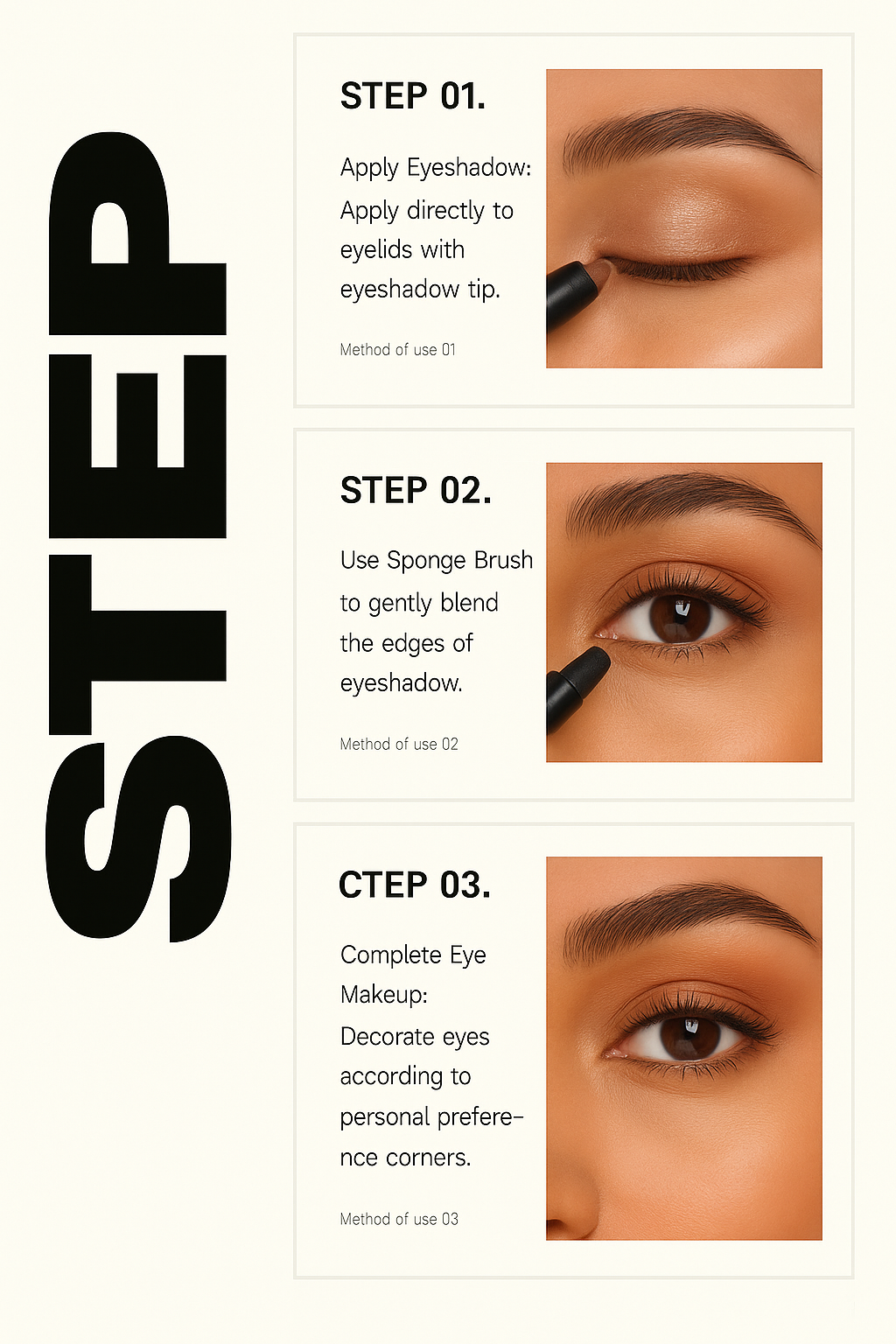 STEP

STEP 01.

Apply Eyeshadow: Apply directly to eyelids with eyeshadow tip.

Method of use 01

STEP 02.

Use Sponge Brush to gently blend the edges of eyeshadow.

Method of use 02

CTEP 03.

Complete Eye Makeup: Decorate eyes according to personal preference corners.

Method of use 03